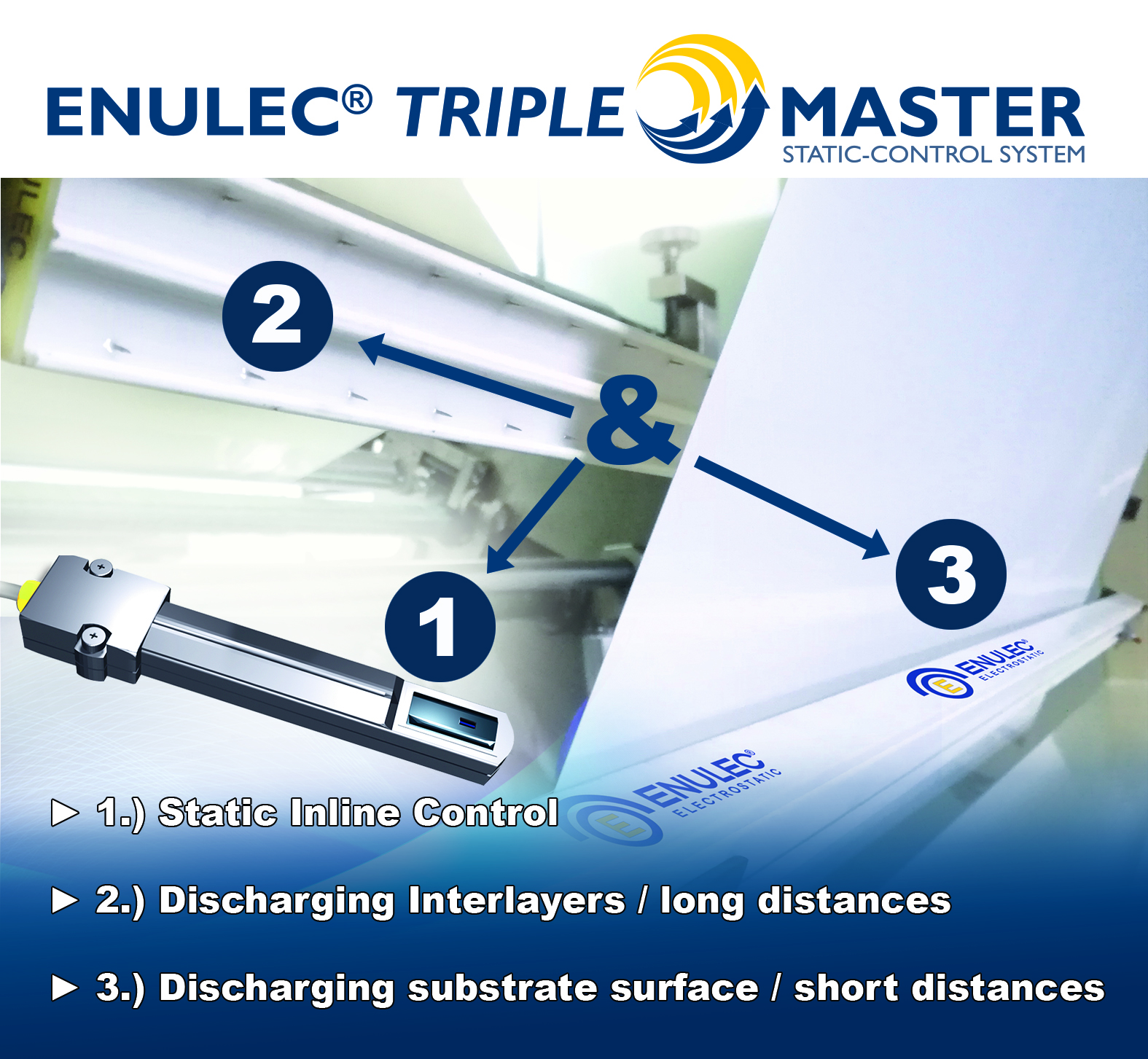 ENULEC® TRIPLE MASTER
STATIC-CONTROL SYSTEM

2

&

1

3

ENULEC® ELECTROSTATIC

ENULEC® ELECTROSTATIC

▶ 1.) Static Inline Control

▶ 2.) Discharging Interlayers / long distances

▶ 3.) Discharging substrate surface / short distances